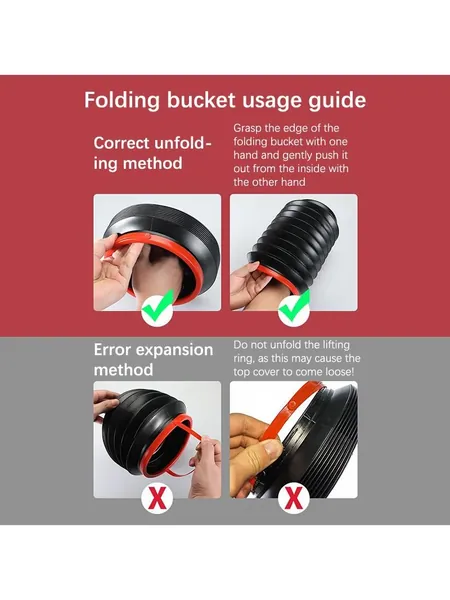 Folding bucket usage guide

Correct unfolding method

Grasp the edge of the folding bucket with one hand and gently push it out from the inside with the other hand

Error expansion method

Do not unfold the lifting ring, as this may cause the top cover to come loose!

X

X