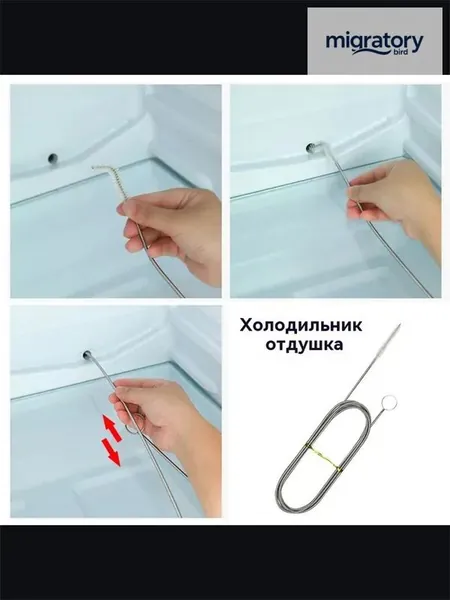 migratory
bird

Холодильник
отдушка