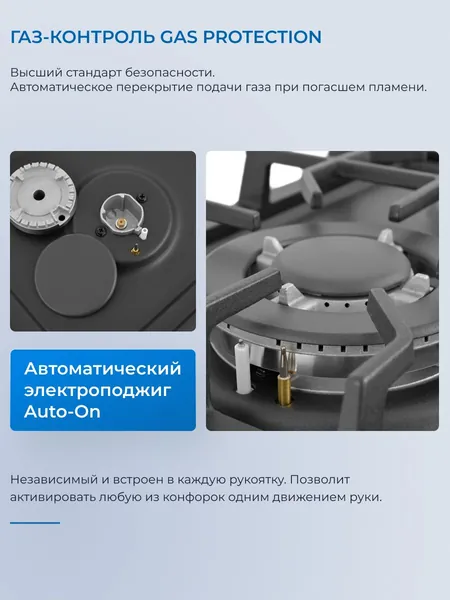 ГАЗ-КОНТРОЛЬ GAS PROTECTION

Высший стандарт безопасности.
Автоматическое перекрытие подачи газа при погасшем пламени.

Автоматический электроподжиг Auto-On

Независимый и встроен в каждую рукоятку. Позволит активировать любую из конфорок одним движением руки.