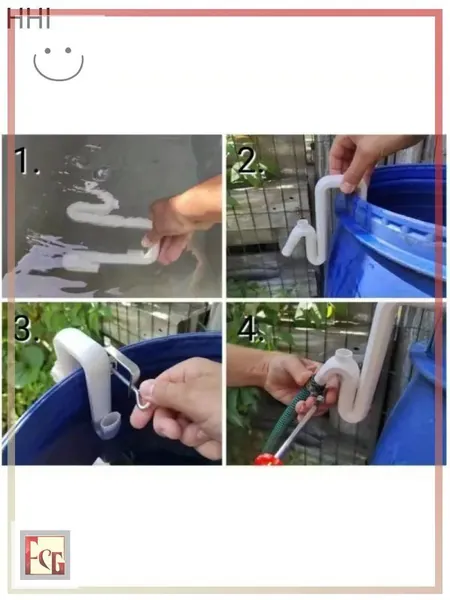 HHI

1.

2.

3.

4.

FCG