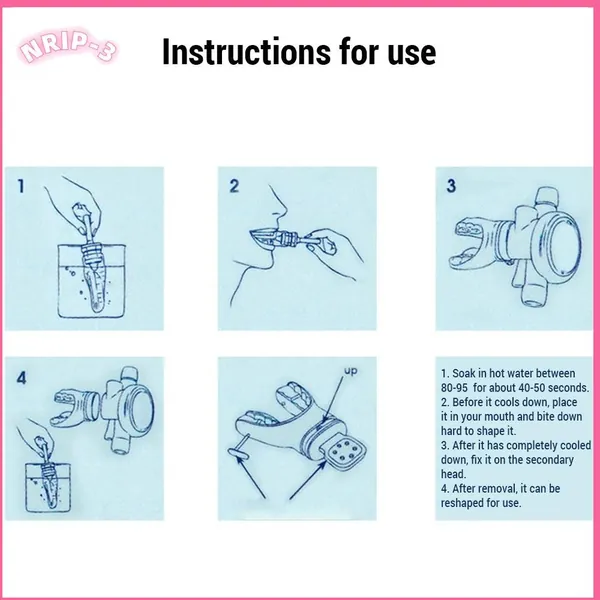 NRIP-3

Instructions for use

1

2

3

4

up

1. Soak in hot water between 80-95 for about 40-50 seconds.
2. Before it cools down, place it in your mouth and bite down hard to shape it.
3. After it has completely cooled down, fix it on the secondary head.
4. After removal, it can be reshaped for use.