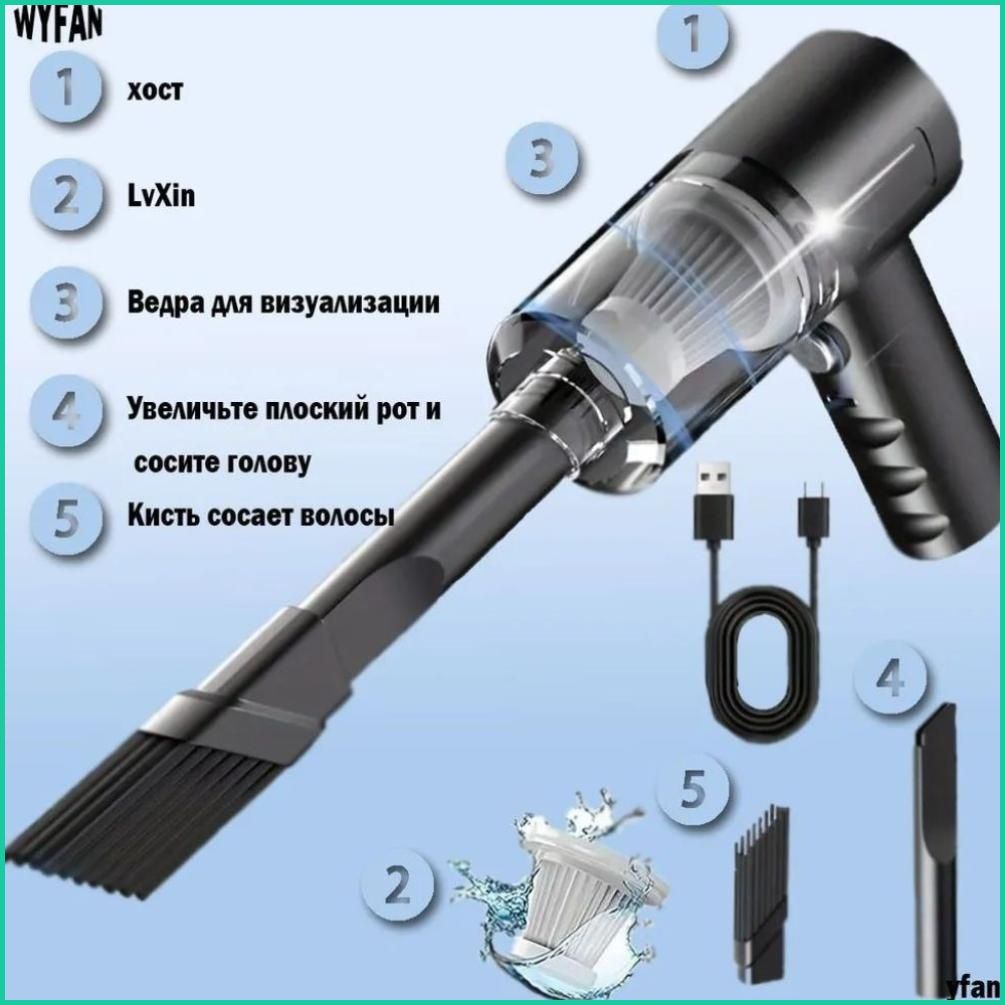 WYFAN

1 хост

2 LvXin

3 Ведра для визуализации

4 Увеличьте плоский рот и сосите голову

5 Кисть сосает волосы

1

3

4

5

2

yfan