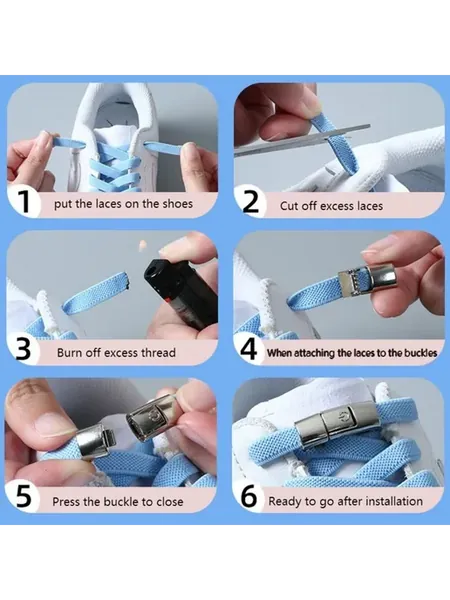 1 put the laces on the shoes

2 Cut off excess laces

3 Burn off excess thread

4 When attaching the laces to the buckles

5 Press the buckle to close

6 Ready to go after installation