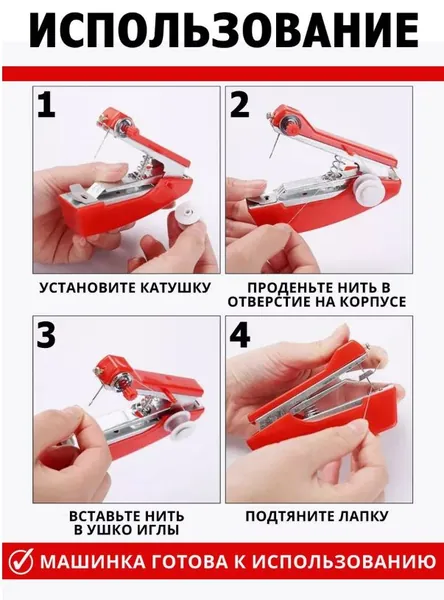 ИСПОЛЬЗОВАНИЕ

1

УСТАНОВИТЕ КАТУШКУ

2

ПРОДЕНЬТЕ НИТЬ В ОТВЕРСТИЕ НА КОРПУСЕ

3

ВСТАВЬТЕ НИТЬ В УШКО ИГЛЫ

4

ПОДТЯНИТЕ ЛАПКУ

МАШИНКА ГОТОВА К ИСПОЛЬЗОВАНИЮ