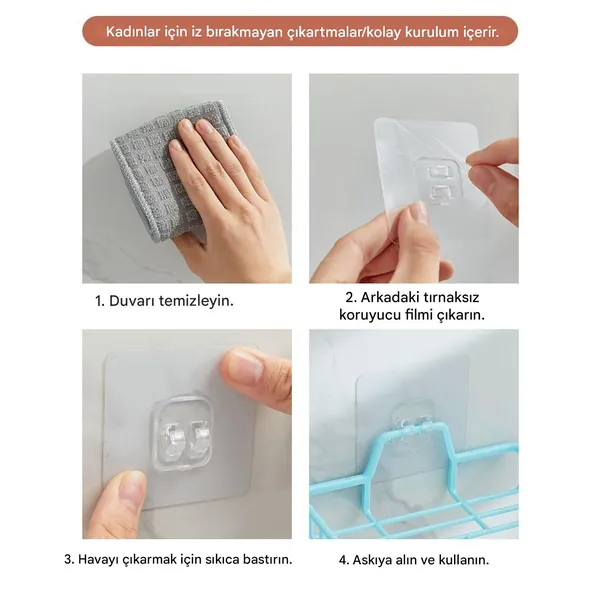 Kadınlar için iz bırakmayan çıkartmalar/kolay kurulum içerir.

1. Duvarı temizleyin.

2. Arkadaki tırnaksız koruyucu filmi çıkarın.

3. Havayı çıkarmak için sıkıca bastırın.

4. Askıya alın ve kullanın.