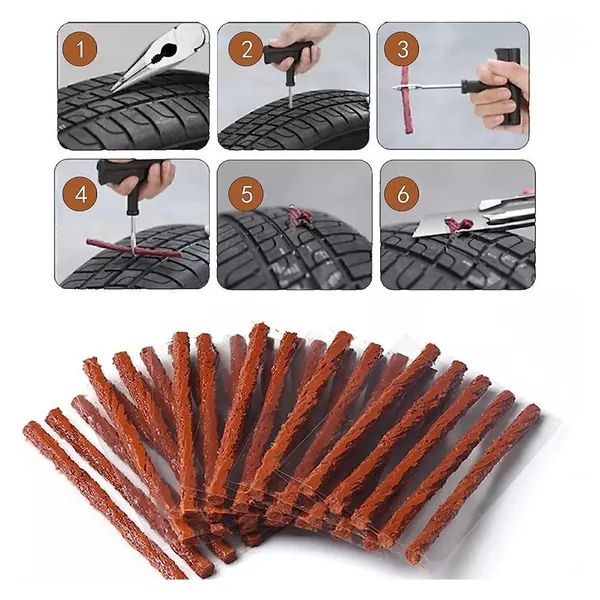 1
2
3
4
5
6