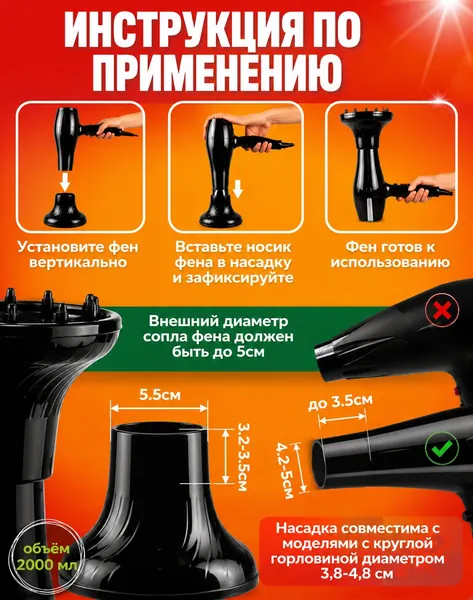 ИНСТРУКЦИЯ ПО ПРИМЕНЕНИЮ

Установите фен вертикально

Вставьте носик фена в насадку и зафиксируйте

Фен готов к использованию

Внешний диаметр сопла фена должен быть до 5см

5.5см

3.2-3.5см

до 3.5см

4.2-5см

объём 2000 мл

Насадка совместима с моделями с круглой горловиной диаметром 3,8-4,8 см