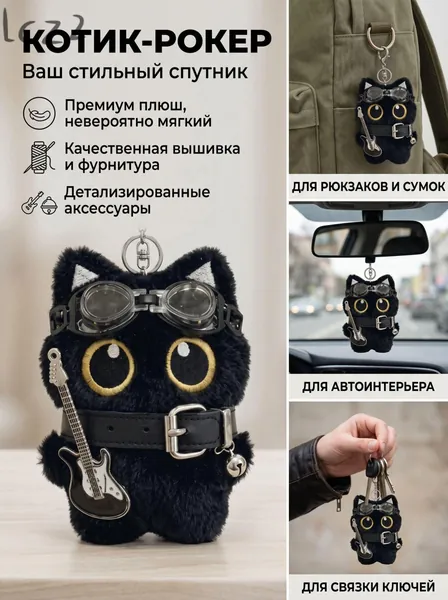 КОТИК-РОКЕР
Ваш стильный спутник

Премиум плюш, невероятно мягкий

Качественная вышивка и фурнитура

Детализированные аксессуары

ДЛЯ РЮКЗАКОВ И СУМОК

ДЛЯ АВТОИНТЕРЬЕРА

ДЛЯ СВЯЗКИ КЛЮЧЕЙ