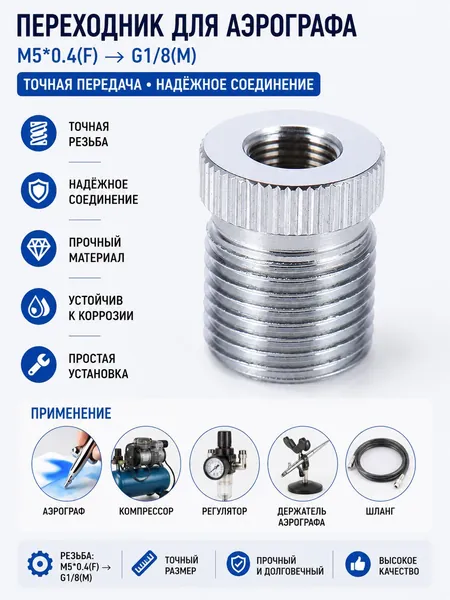 ПЕРЕХОДНИК ДЛЯ АЭРОГРАФА

M5*0.4(F) → G1/8(M)

ТОЧНАЯ ПЕРЕДАЧА • НАДЁЖНОЕ СОЕДИНЕНИЕ

ТОЧНАЯ РЕЗЬБА

НАДЁЖНОЕ СОЕДИНЕНИЕ

ПРОЧНЫЙ МАТЕРИАЛ

УСТОЙЧИВ К КОРРОЗИИ

ПРОСТАЯ УСТАНОВКА

ПРИМЕНЕНИЕ

АЭРОГРАФ

КОМПРЕССОР

РЕГУЛЯТОР

ДЕРЖАТЕЛЬ АЭРОГРАФА

ШЛАНГ

РЕЗЬБА: M5*0.4(F) → G1/8(M)

ТОЧНЫЙ РАЗМЕР

ПРОЧНЫЙ И ДОЛГОВЕЧНЫЙ

ВЫСОКОЕ КАЧЕСТВО