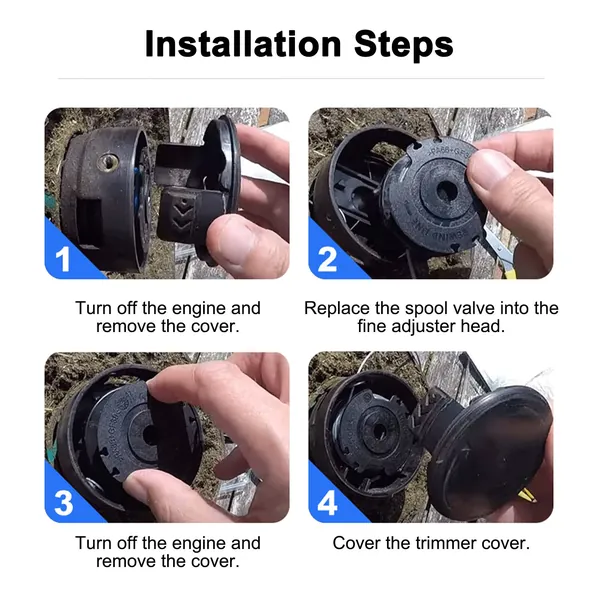 Installation Steps

1

Turn off the engine and remove the cover.

2

Replace the spool valve into the fine adjuster head.

3

Turn off the engine and remove the cover.

4

Cover the trimmer cover.