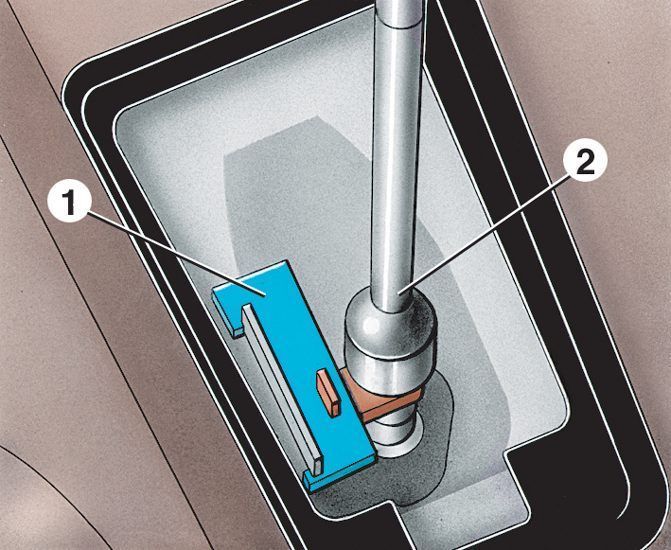 1
2