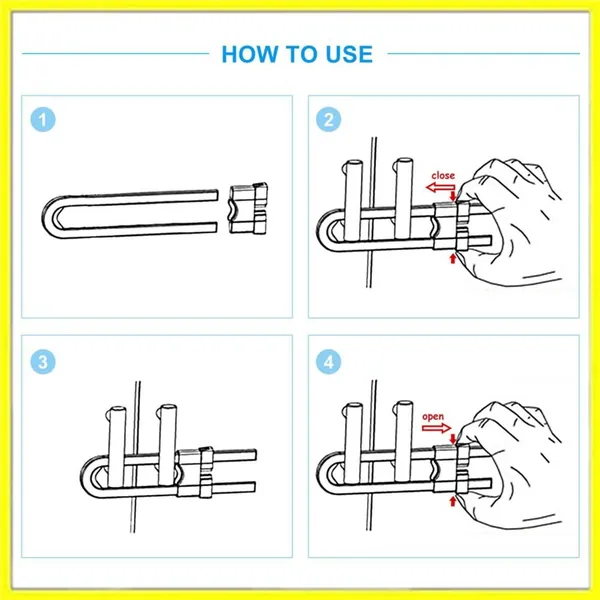 HOW TO USE

1

2

close

3

4

open