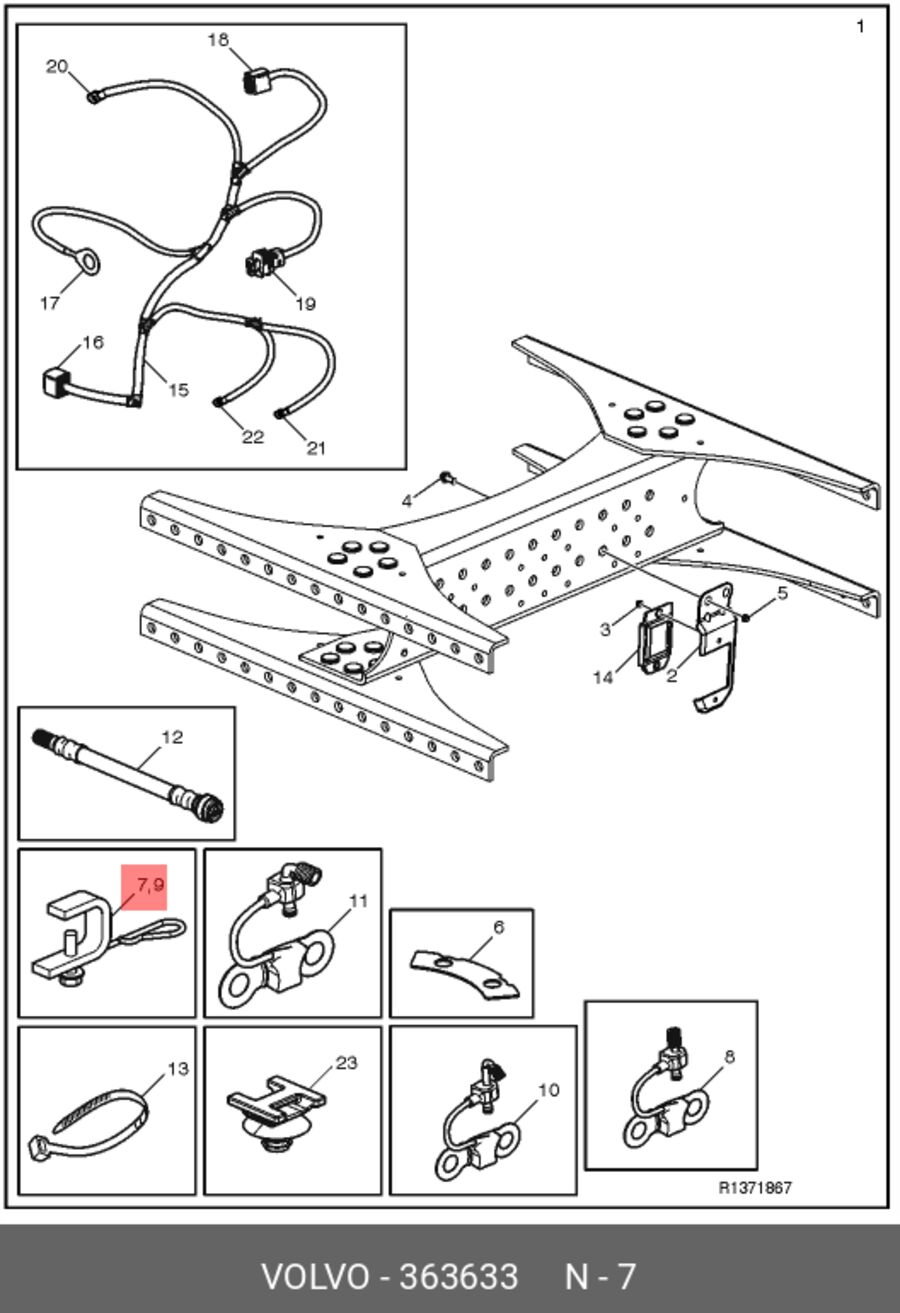 1

18
20
17
19
16
15
22
21

4
5
3
14
2

12

7,9

11

6

13

23

10

8

R1371867

VOLVO - 363633 N - 7