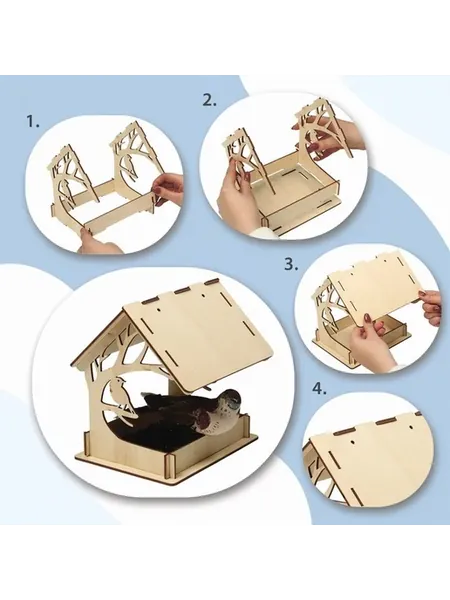 1.

2.

3.

4.