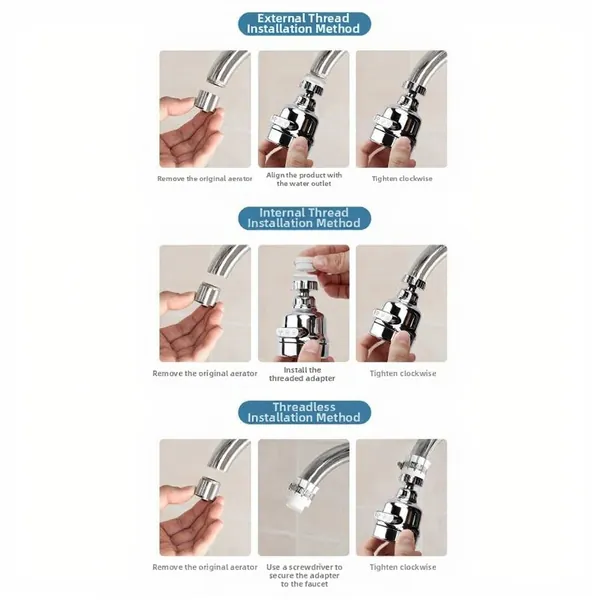 External Thread Installation Method

Remove the original aerator

Align the product with the water outlet

Tighten clockwise

Internal Thread Installation Method

Remove the original aerator

Install the threaded adapter

Tighten clockwise

Threadless Installation Method

Remove the original aerator

Use a screwdriver to secure the adapter to the faucet

Tighten clockwise