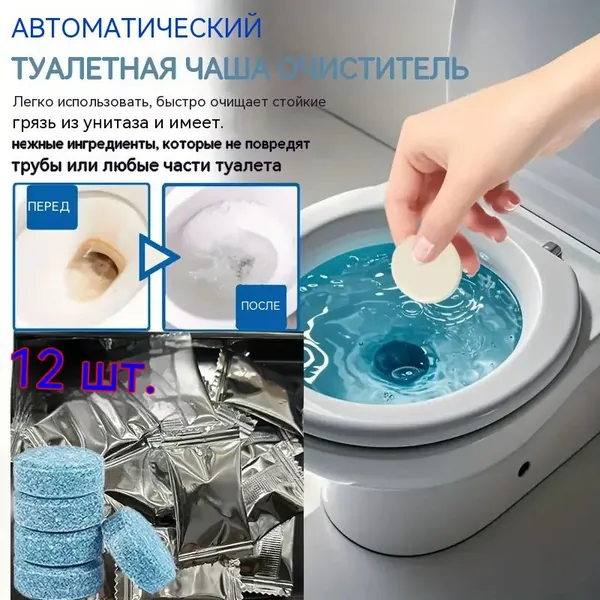 АВТОМАТИЧЕСКИЙ
ТУАЛЕТНАЯ ЧАША ОЧИСТИТЕЛЬ

Легко использовать, быстро очищает стойкие грязь из унитаза и имеет. нежные ингредиенты, которые не повредят трубы или любые части туалета

ПЕРЕД

ПОСЛЕ

12 шт.