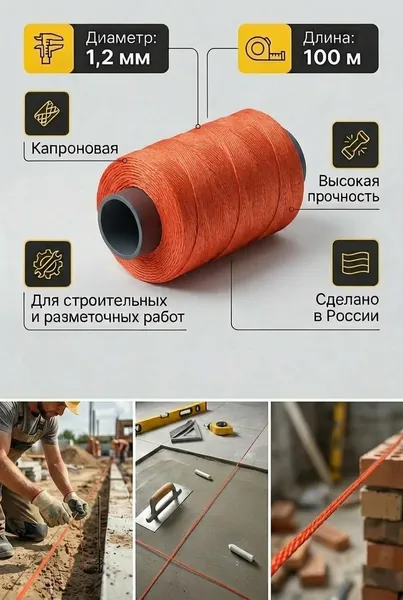 Диаметр:
1,2 мм

Длина:
100 м

Капроновая

Высокая прочность

Для строительных и разметочных работ

Сделано в России