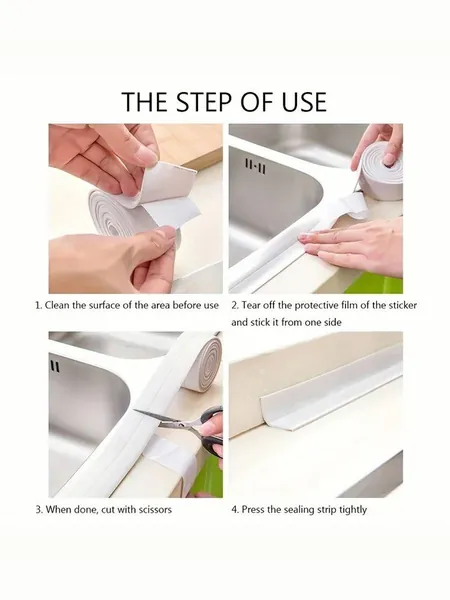 THE STEP OF USE

1. Clean the surface of the area before use

2. Tear off the protective film of the sticker and stick it from one side

3. When done, cut with scissors

4. Press the sealing strip tightly