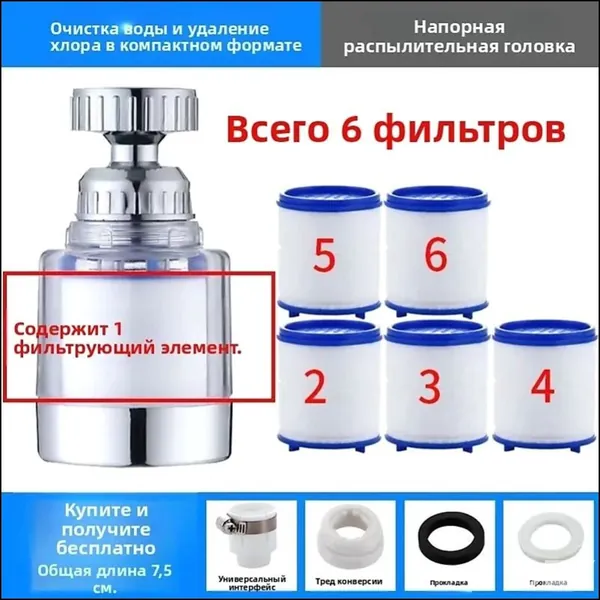 Очистка воды и удаление хлора в компактном формате

Напорная распылительная головка

Всего 6 фильтров

Содержит 1 фильтрующий элемент.

5

6

2

3

4

Купите и получите бесплатно

Общая длина 7,5 см.

Универсальный интерфейс

Тред конверсии

Прокладка

Прокладка