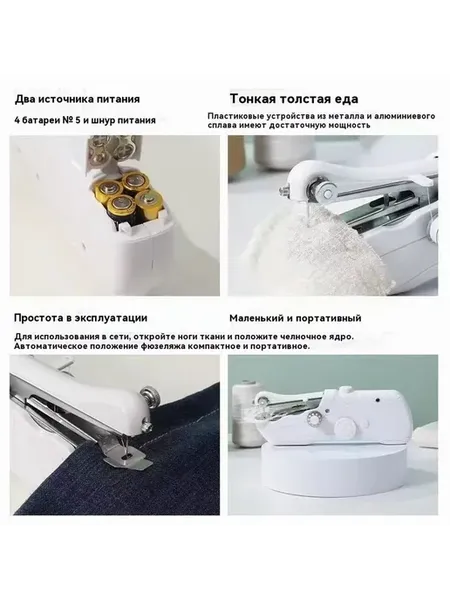 Два источника питания

4 батареи № 5 и шнур питания

Тонкая толстая еда

Пластиковые устройства из металла и алюминиевого сплава имеют достаточную мощность

Простота в эксплуатации

Маленький и портативный

Для использования в сети, откройте ноги ткани и положите челночное ядро. Автоматическое положение фюзеляжа компактное и портативное.