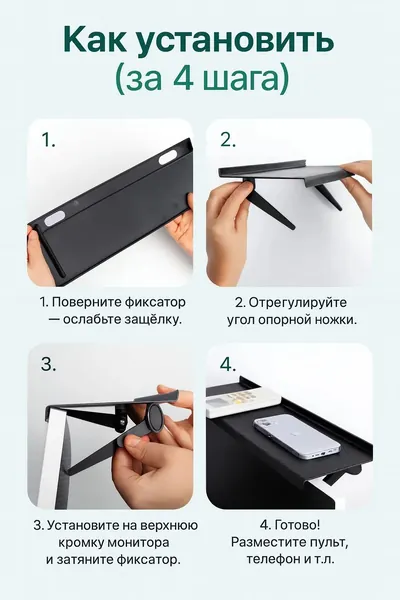 Как установить
(за 4 шага)

1.

2.

1. Поверните фиксатор — ослабьте защёлку.

2. Отрегулируйте угол опорной ножки.

3.

4.

3. Установите на верхнюю кромку монитора и затяните фиксатор.

4. Готово! Разместите пульт, телефон и т.л.