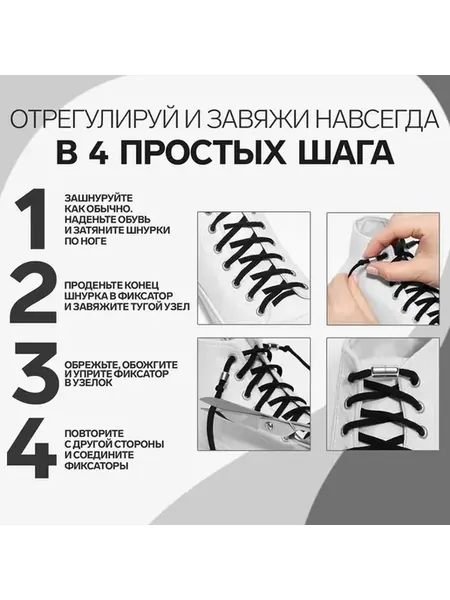 ОТРЕГУЛИРУЙ И ЗАВЯЖИ НАВСЕГДА
В 4 ПРОСТЫХ ШАГА

1
ЗАШНУРУЙТЕ КАК ОБЫЧНО. НАДЕНЬТЕ ОБУВЬ И ЗАТЯНИТЕ ШНУРКИ ПО НОГЕ

2
ПРОДЕНЬТЕ КОНЕЦ ШНУРКА В ФИКСАТОР И ЗАВЯЖИТЕ ТУГОЙ УЗЕЛ

3
ОБРЕЖЬТЕ, ОБОЖГИТЕ И УПРИТЕ ФИКСАТОР В УЗЕЛОК

4
ПОВТОРИТЕ С ДРУГОЙ СТОРОНЫ И СОЕДИНИТЕ ФИКСАТОРЫ