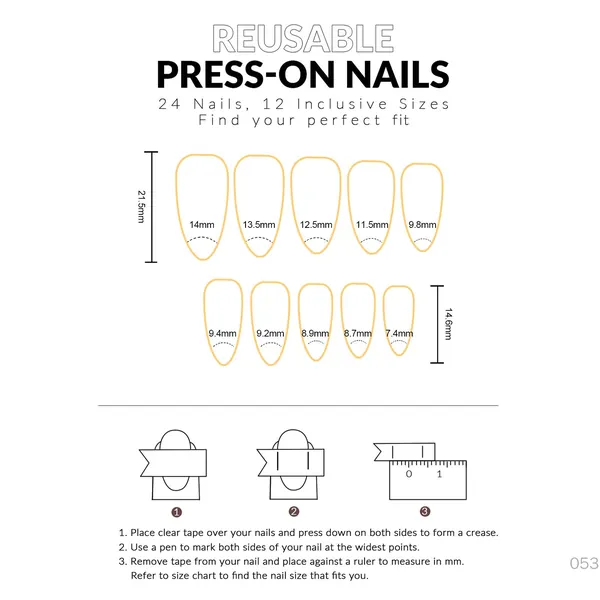 REUSABLE
PRESS-ON NAILS
24 Nails, 12 Inclusive Sizes
Find your perfect fit

21.5mm

14mm 13.5mm 12.5mm 11.5mm 9.8mm

9.4mm 9.2mm 8.9mm 8.7mm 7.4mm

14.6mm

0 1

1 2 3

1. Place clear tape over your nails and press down on both sides to form a crease.
2. Use a pen to mark both sides of your nail at the widest points.
3. Remove tape from your nail and place against a ruler to measure in mm. Refer to size chart to find the nail size that fits you.

053