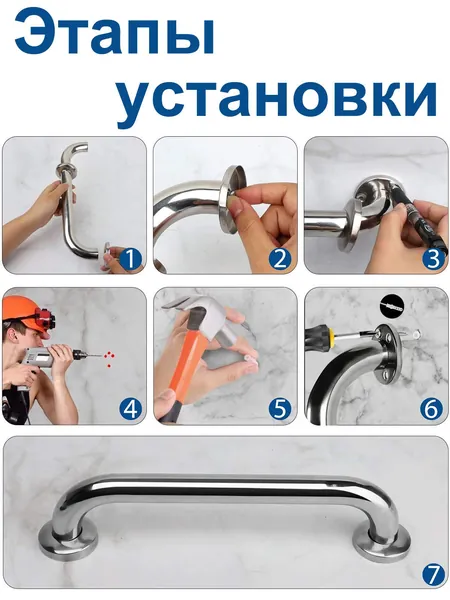 Этапы установки

1

2

3

4

5

6

7