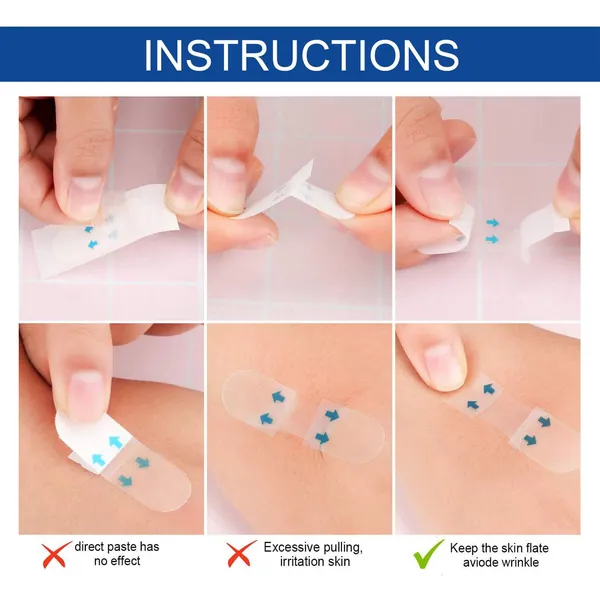 INSTRUCTIONS

direct paste has no effect

Excessive pulling, irritation skin

Keep the skin flate aviode wrinkle