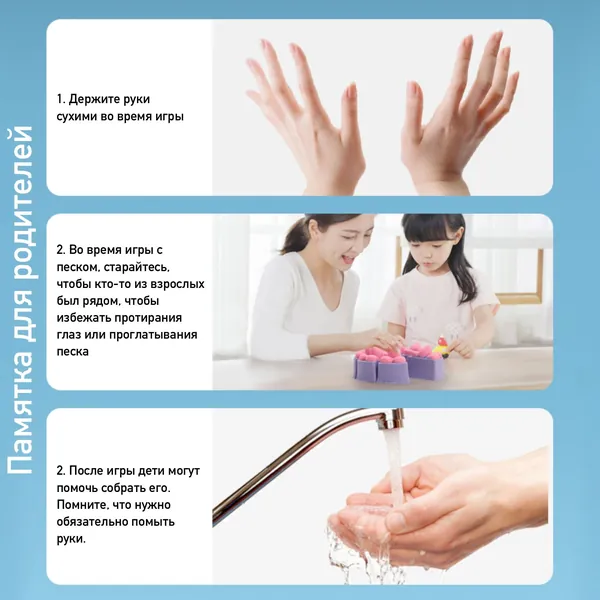 Памятка для родителей

1. Держите руки сухими во время игры

2. Во время игры с песком, старайтесь, чтобы кто-то из взрослых был рядом, чтобы избежать протирания глаз или проглатывания песка

2. После игры дети могут помочь собрать его. Помните, что нужно обязательно помыть руки.