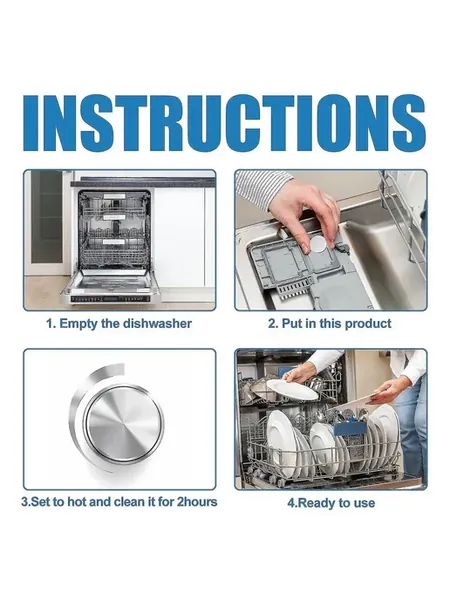 INSTRUCTIONS

1. Empty the dishwasher

2. Put in this product

3.Set to hot and clean it for 2hours

4.Ready to use