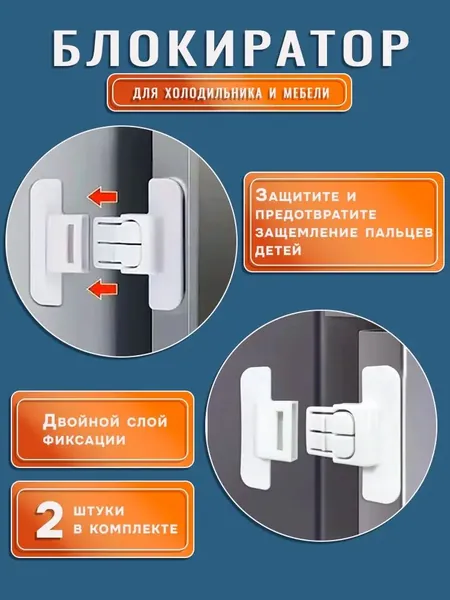 БЛОКИРАТОР

ДЛЯ ХОЛОДИЛЬНИКА И МЕБЕЛИ

Защитите и предотвратите защемление пальцев детей

Двойной слой фиксации

2 штуки в комплекте