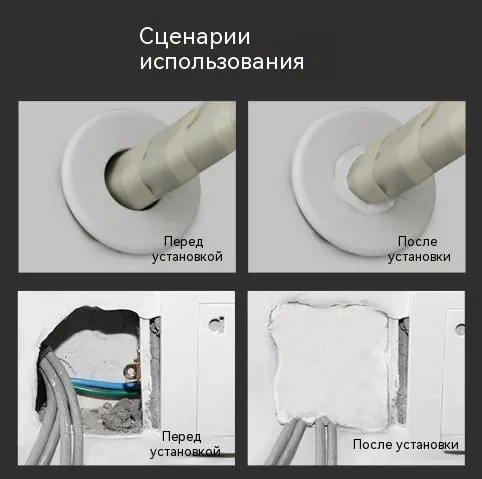 Сценарии использования

Перед установкой

После установки

Перед установкой

После установки