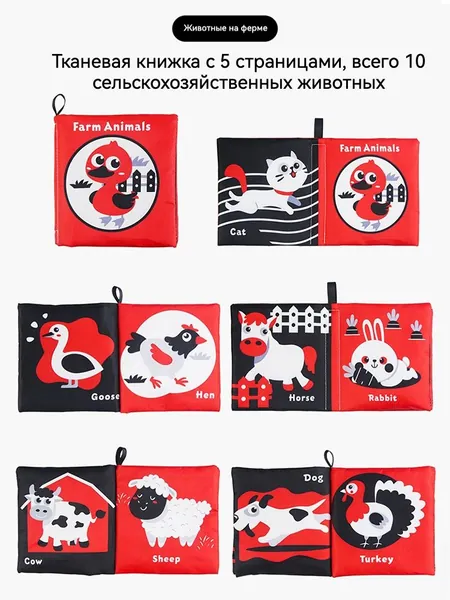 Животные на ферме

Тканевая книжка с 5 страницами, всего 10 сельскохозяйственных животных

Farm Animals

Cat

Farm Animals

Goose

Hen

Horse

Rabbit

Cow

Sheep

Dog

Turkey