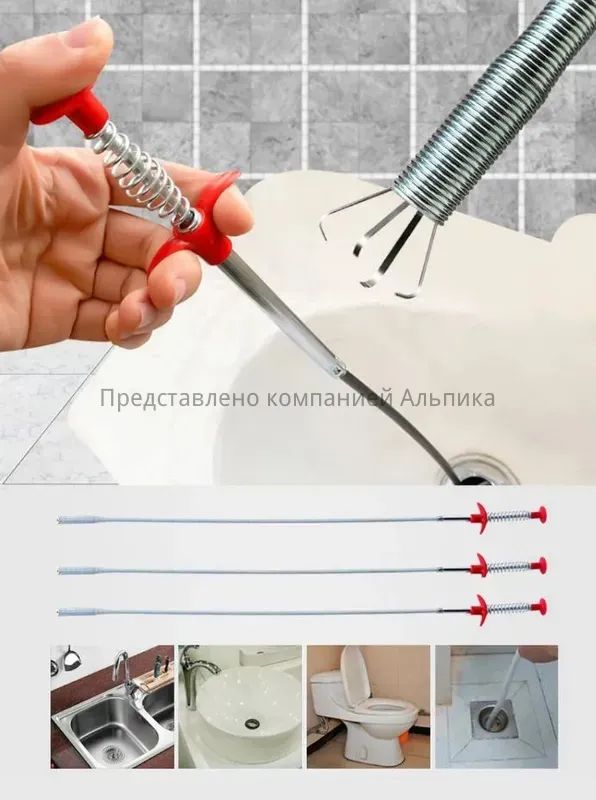 Представлено компанией Альпика