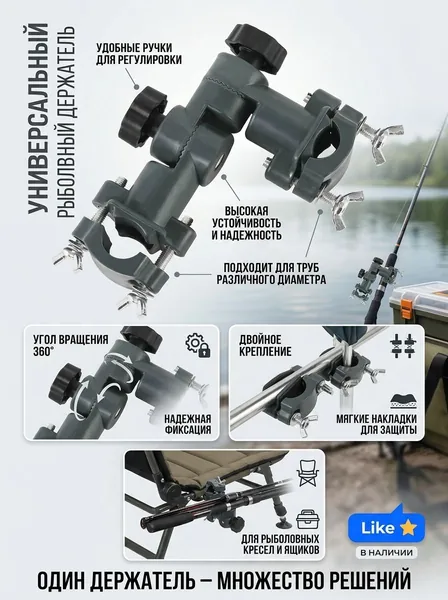 УНИВЕРСАЛЬНЫЙ
РЫБОЛВНЫЙ ДЕРЖАТЕЛЬ

УДОБНЫЕ РУЧКИ ДЛЯ РЕГУЛИРОВКИ

ВЫСОКАЯ УСТОЙЧИВОСТЬ И НАДЕЖНОСТЬ

ПОДХОДИТ ДЛЯ ТРУБ РАЗЛИЧНОГО ДИАМЕТРА

УГОЛ ВРАЩЕНИЯ 360°

НАДЕЖНАЯ ФИКСАЦИЯ

ДВОЙНОЕ КРЕПЛЕНИЕ

МЯГКИЕ НАКЛАДКИ ДЛЯ ЗАЩИТЫ

ДЛЯ РЫБОЛОВНЫХ КРЕСЕЛ И ЯЩИКОВ

Like

В НАЛИЧИИ

ОДИН ДЕРЖАТЕЛЬ – МНОЖЕСТВО РЕШЕНИЙ