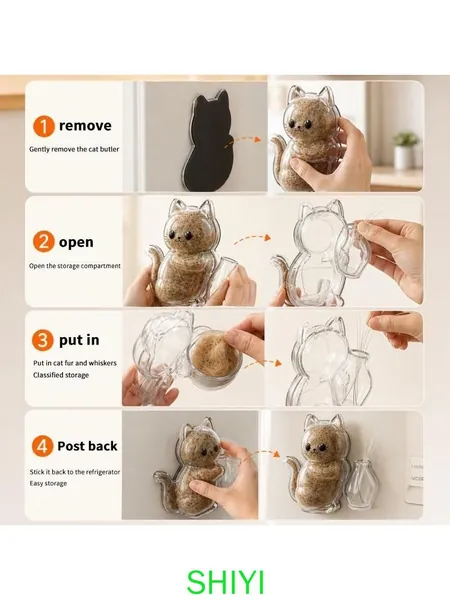 1 remove
Gently remove the cat butler

2 open
Open the storage compartment

3 put in
Put in cat fur and whiskers
Classified storage

4 Post back
Stick it back to the refrigerator
Easy storage

SHIYI