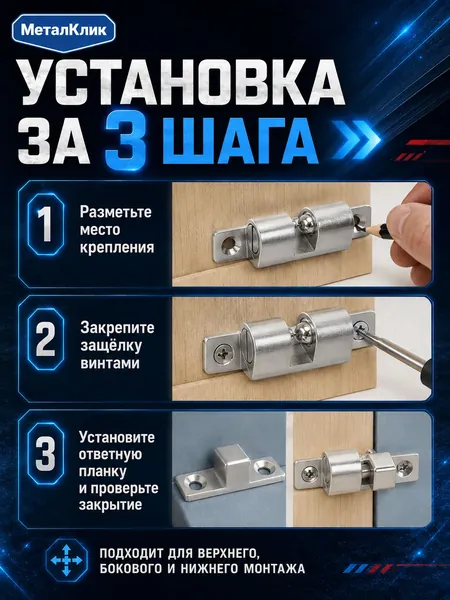 МеталКлик

УСТАНОВКА ЗА 3 ШАГА

1 Разметьте место крепления

2 Закрепите защёлку винтами

3 Установите ответную планку и проверьте закрытие

ПОДХОДИТ ДЛЯ ВЕРХНЕГО, БОКОВОГО И НИЖНЕГО МОНТАЖА