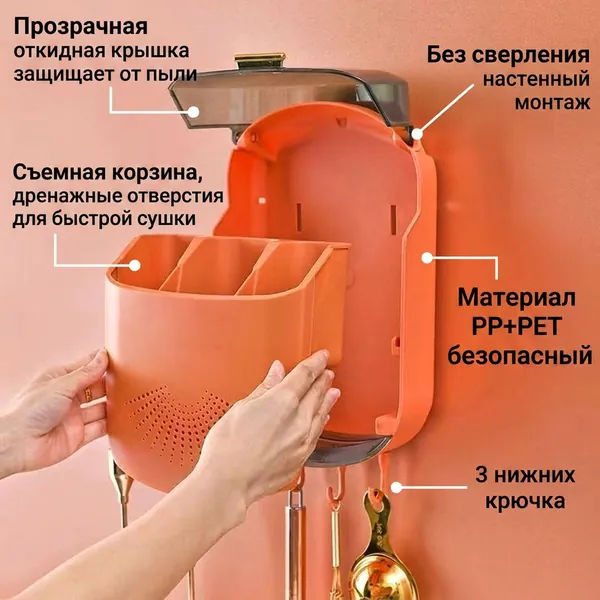 Прозрачная
откидная крышка
защищает от пыли

Без сверления
настенный
монтаж

Съемная корзина,
дренажные отверстия
для быстрой сушки

Материал
PP+PET
безопасный

3 нижних
крючка