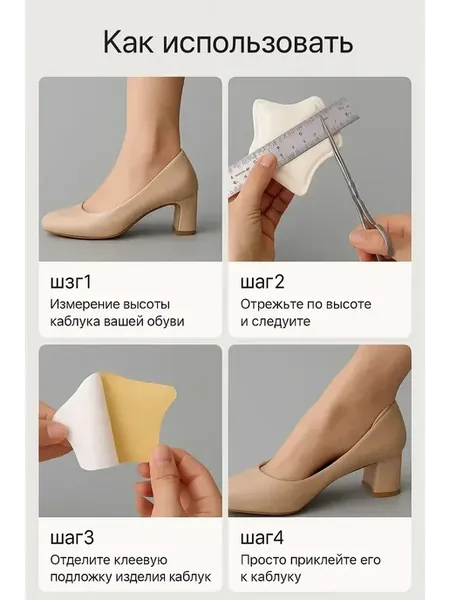 Как использовать

шзг1
Измерение высоты каблука вашей обуви

шаг2
Отрежьте по высоте и следуите

шаг3
Отделите клеевую подложку изделия каблук

шаг4
Просто приклейте его к каблуку