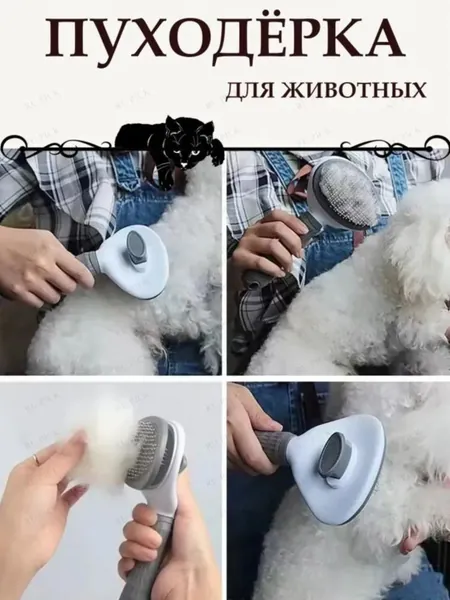 ПУХОДЁРКА

ДЛЯ ЖИВОТНЫХ