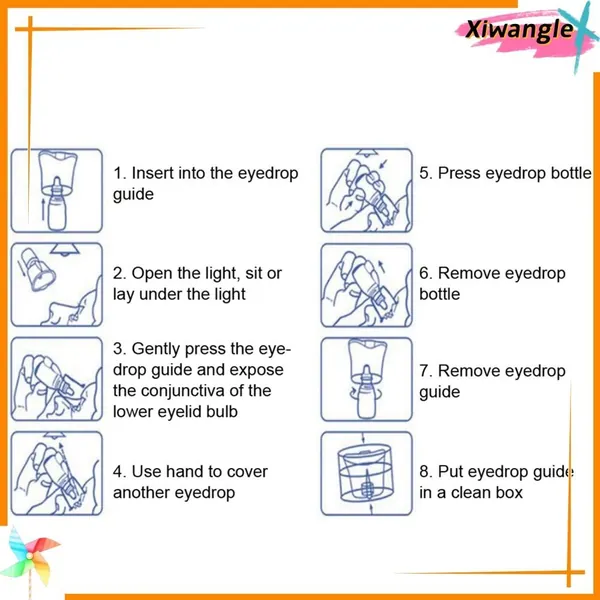 Xiwangle

1. Insert into the eyedrop guide

2. Open the light, sit or lay under the light

3. Gently press the eyedrop guide and expose the conjunctiva of the lower eyelid bulb

4. Use hand to cover another eyedrop

5. Press eyedrop bottle

6. Remove eyedrop bottle

7. Remove eyedrop guide

8. Put eyedrop guide in a clean box