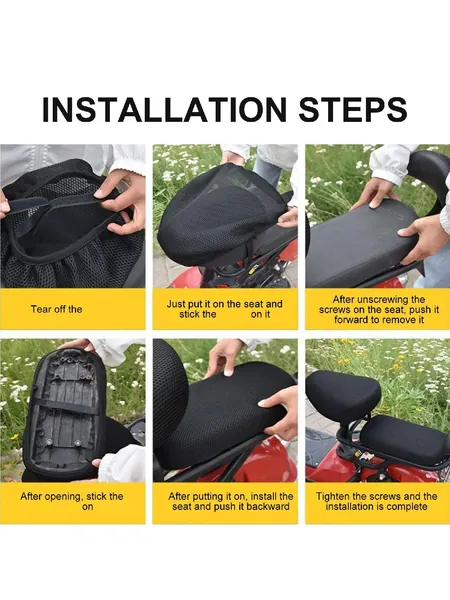 INSTALLATION STEPS

Tear off the

Just put it on the seat and stick the on it

After unscrewing the screws on the seat, push it forward to remove it

After opening, stick the on

After putting it on, install the seat and push it backward

Tighten the screws and the installation is complete