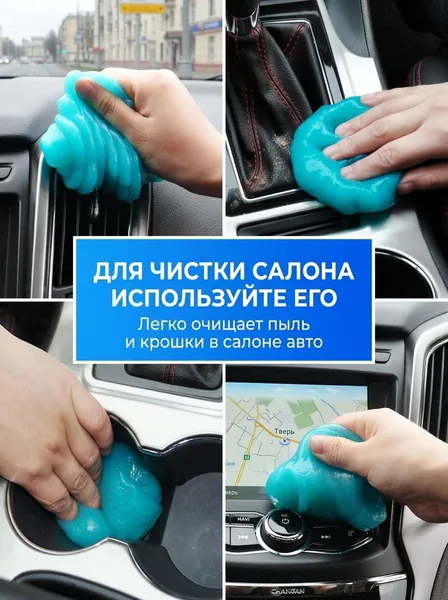 ДЛЯ ЧИСТКИ САЛОНА ИСПОЛЬЗУЙТЕ ЕГО

Легко очищает пыль и крошки в салоне авто

Тверь

NAVI

CHANGAN