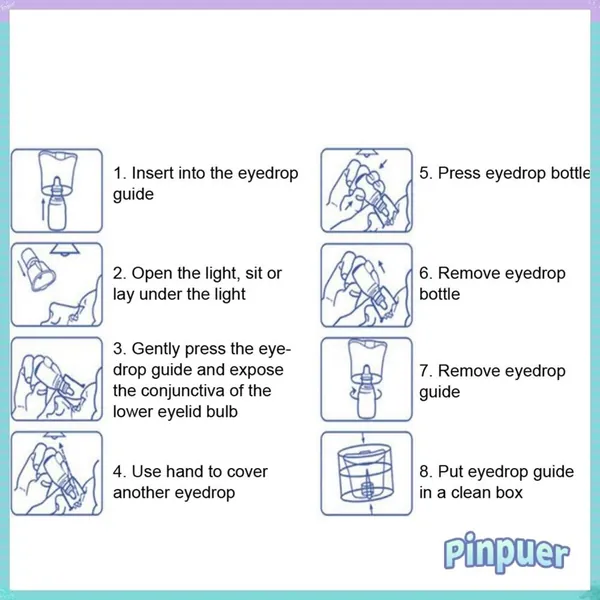 1. Insert into the eyedrop guide

2. Open the light, sit or lay under the light

3. Gently press the eyedrop guide and expose the conjunctiva of the lower eyelid bulb

4. Use hand to cover another eyedrop

5. Press eyedrop bottle

6. Remove eyedrop bottle

7. Remove eyedrop guide

8. Put eyedrop guide in a clean box

Pinpuer