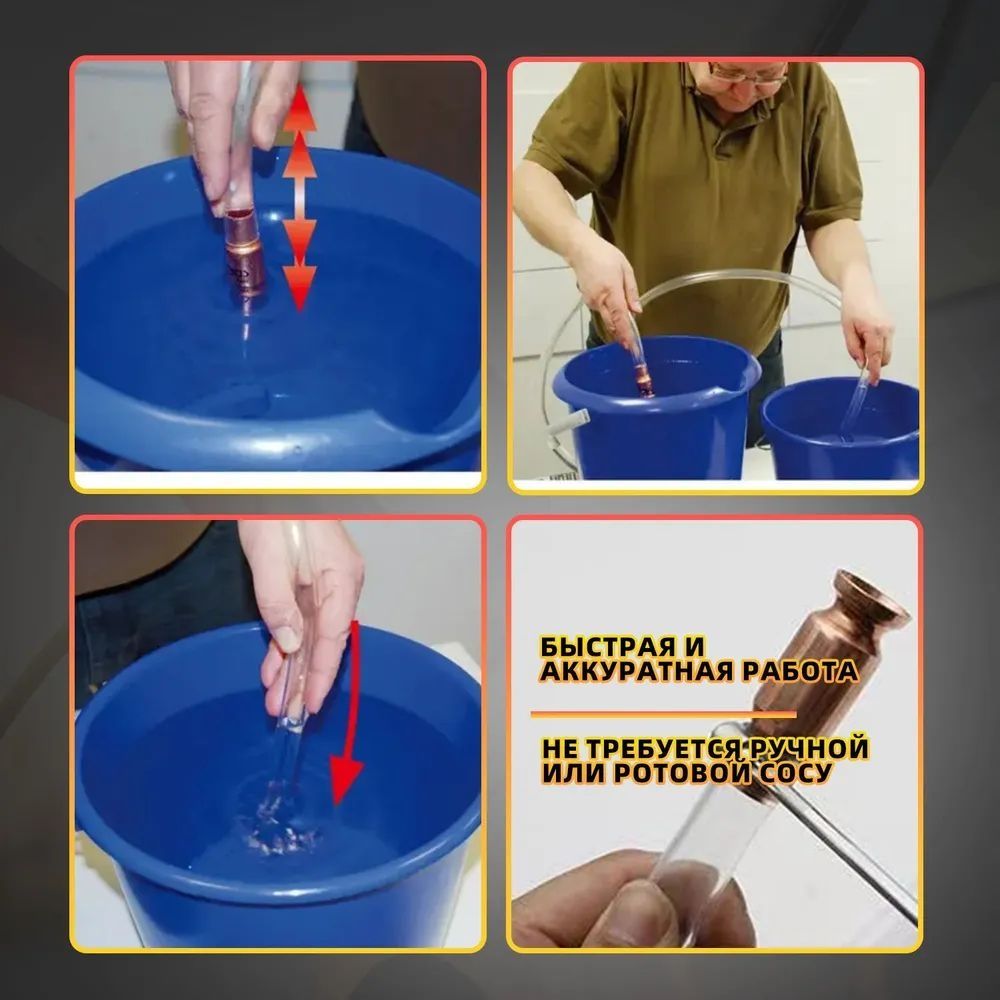 БЫСТРАЯ И АККУРАТНАЯ РАБОТА

НЕ ТРЕБУЕТСЯ РУЧНОЙ ИЛИ РОТОВОЙ СОСУ