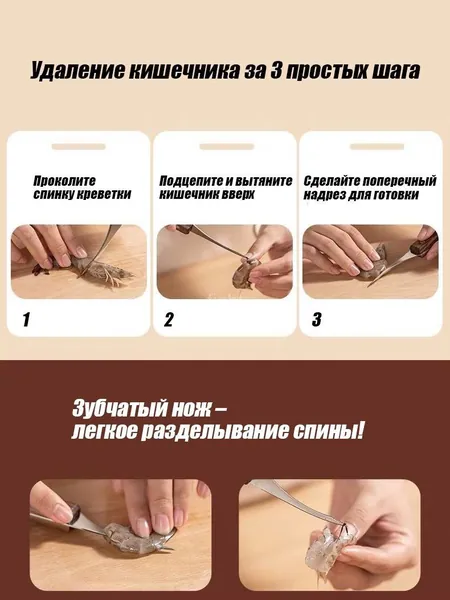 Удаление кишечника за 3 простых шага

Проколите спинку креветки

1

Подцепите и вытяните кишечник вверх

2

Сделайте поперечный надрез для готовки

3

Зубчатый нож – легкое разделывание спины!