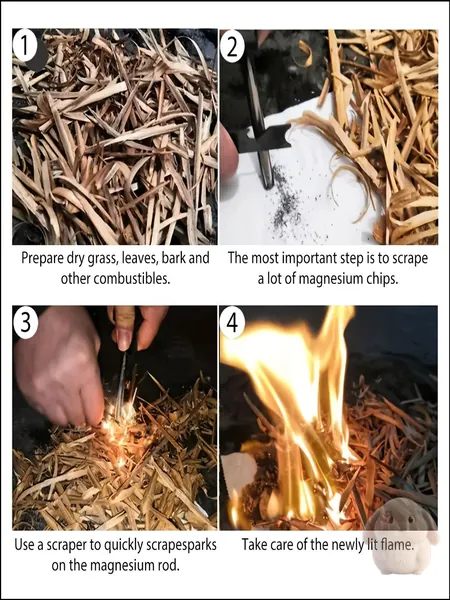 1

Prepare dry grass, leaves, bark and other combustibles.

2

The most important step is to scrape a lot of magnesium chips.

3

Use a scraper to quickly scrapesparks on the magnesium rod.

4

Take care of the newly lit flame.