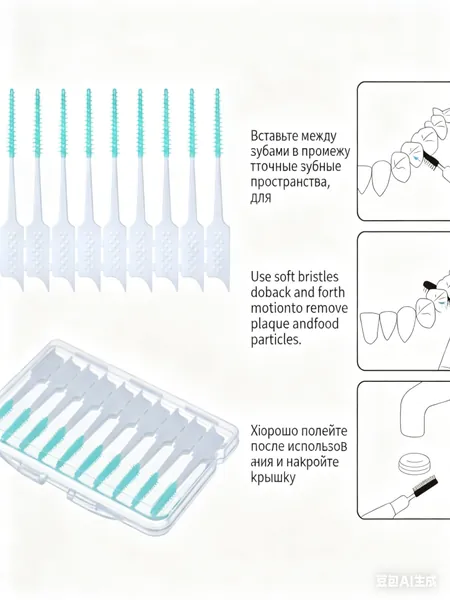 Вставьте между зубами в промежу тточные зубные пространства, для

Use soft bristles doback and forth motionto remove plaque andfood particles.

Хiорошо полейте после использов ания и накройте крышку

豆包AI生成