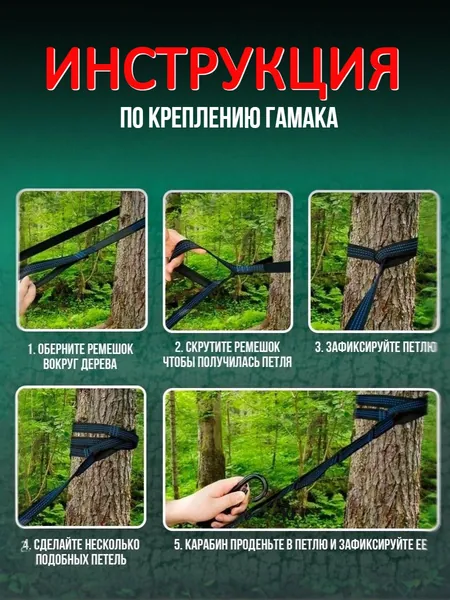 ИНСТРУКЦИЯ
ПО КРЕПЛЕНИЮ ГАМАКА

1. ОБЕРНИТЕ РЕМЕШОК ВОКРУГ ДЕРЕВА

2. СКРУТИТЕ РЕМЕШОК ЧТОБЫ ПОЛУЧИЛАСЬ ПЕТЛЯ

3. ЗАФИКСИРУЙТЕ ПЕТЛЮ

4. СДЕЛАЙТЕ НЕСКОЛЬКО ПОДОБНЫХ ПЕТЕЛЬ

5. КАРАБИН ПРОДЕНЬТЕ В ПЕТЛЮ И ЗАФИКСИРУЙТЕ ЕЕ